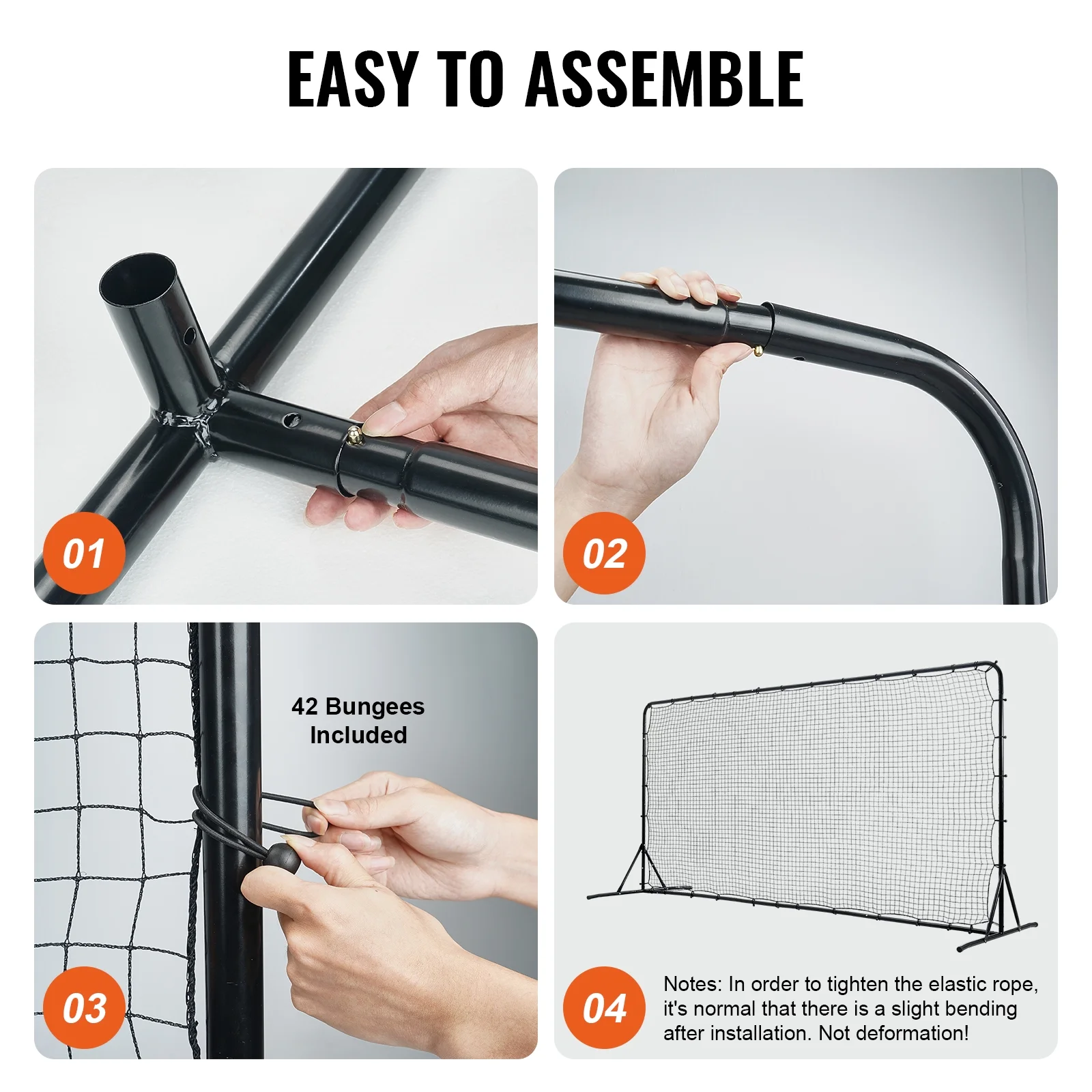 EASY TO ASSEMBLE

01

02

42 Bungees Included

03

04

Notes: In order to tighten the elastic rope, it's normal that there is a slight bending after installation. Not deformation!